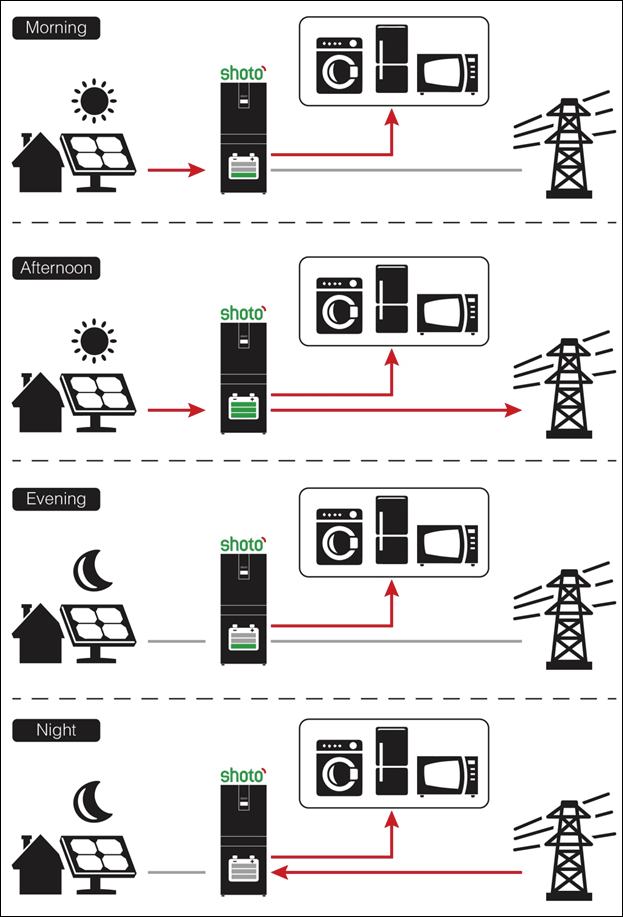 Morning

shoto

Afternoon

shoto

Evening

shoto

Night

shoto